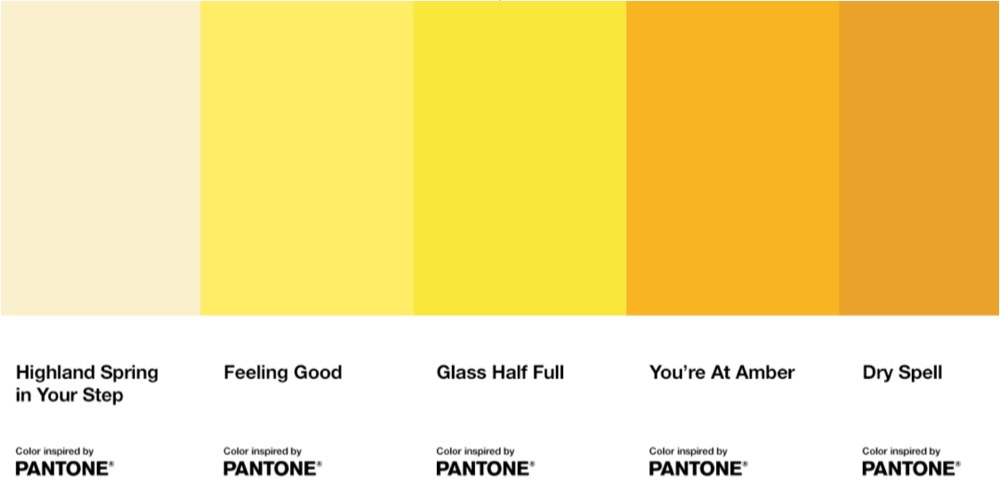 Highland Spring in Your Step

Color inspired by
PANTONE®

Feeling Good

Color inspired by
PANTONE®

Glass Half Full

Color inspired by
PANTONE®

You're At Amber

Color inspired by
PANTONE®

Dry Spell

Color inspired by
PANTONE®